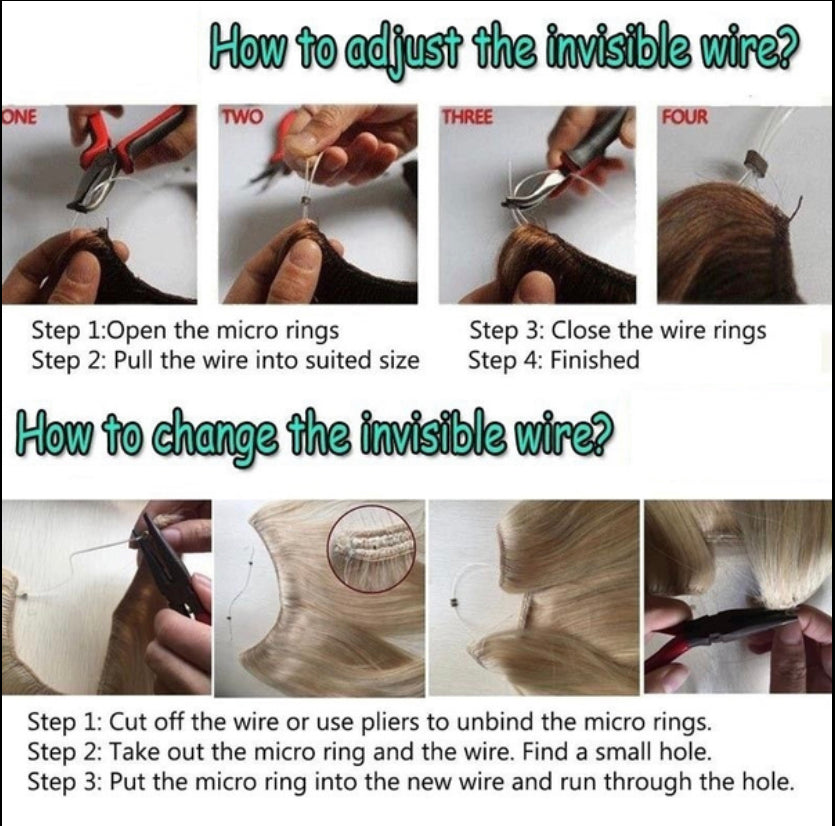 How to adjust the invisible wire?

ONE

TWO

THREE

FOUR

Step 1:Open the micro rings
Step 2: Pull the wire into suited size

Step 3: Close the wire rings
Step 4: Finished

How to change the invisible wire?

Step 1: Cut off the wire or use pliers to unbind the micro rings.
Step 2: Take out the micro ring and the wire. Find a small hole.
Step 3: Put the micro ring into the new wire and run through the hole.